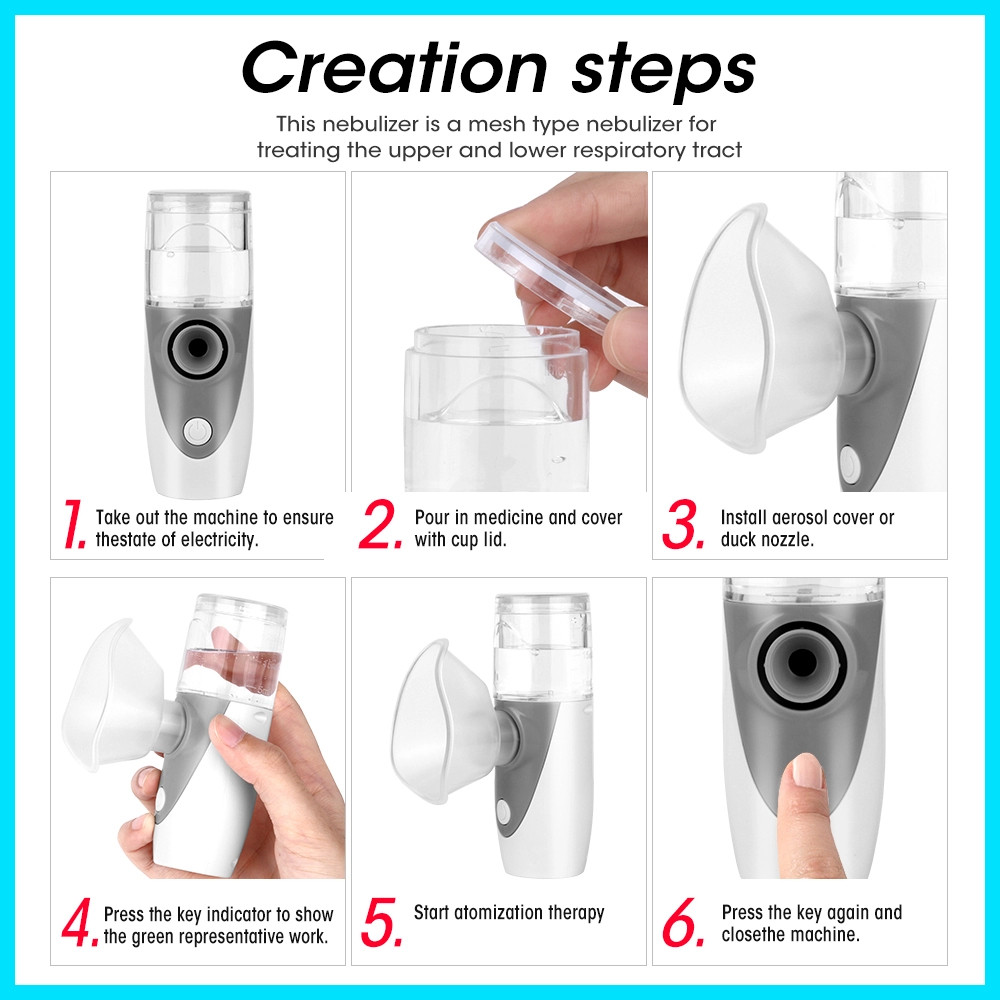 Creation steps

This nebulizer is a mesh type nebulizer for treating the upper and lower respiratory tract

1. Take out the machine to ensure thestate of electricity.

2. Pour in medicine and cover with cup lid.

3. Install aerosol cover or duck nozzle.

4. Press the key indicator to show the green representative work.

5. Start atomization therapy

6. Press the key again and closethe machine.